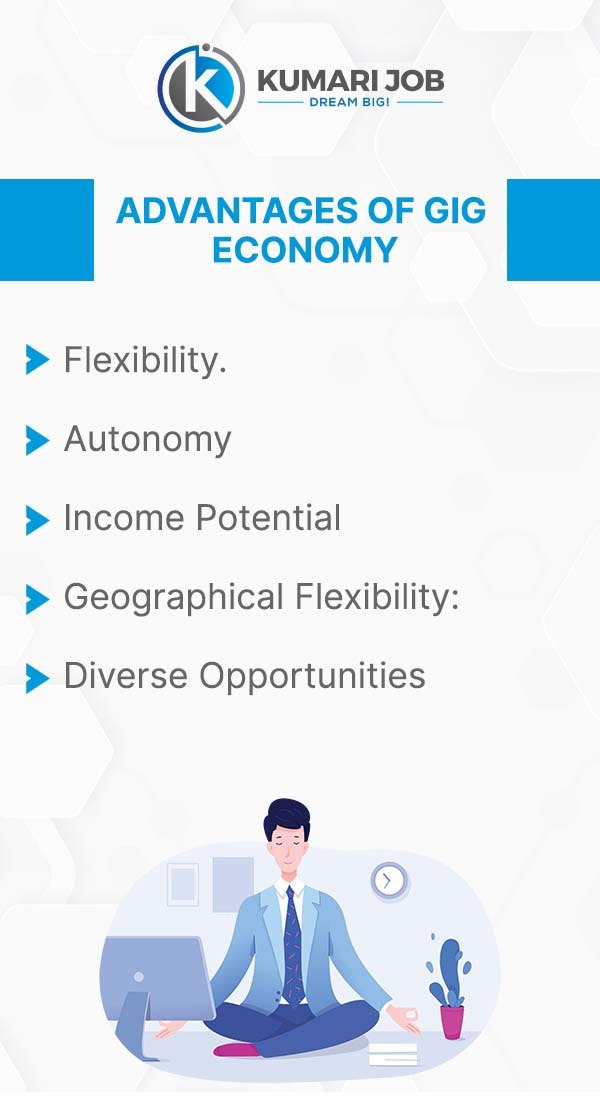 KUMARI JOB
DREAM BIG!

ADVANTAGES OF GIG ECONOMY

Flexibility.

Autonomy

Income Potential

Geographical Flexibility:

Diverse Opportunities